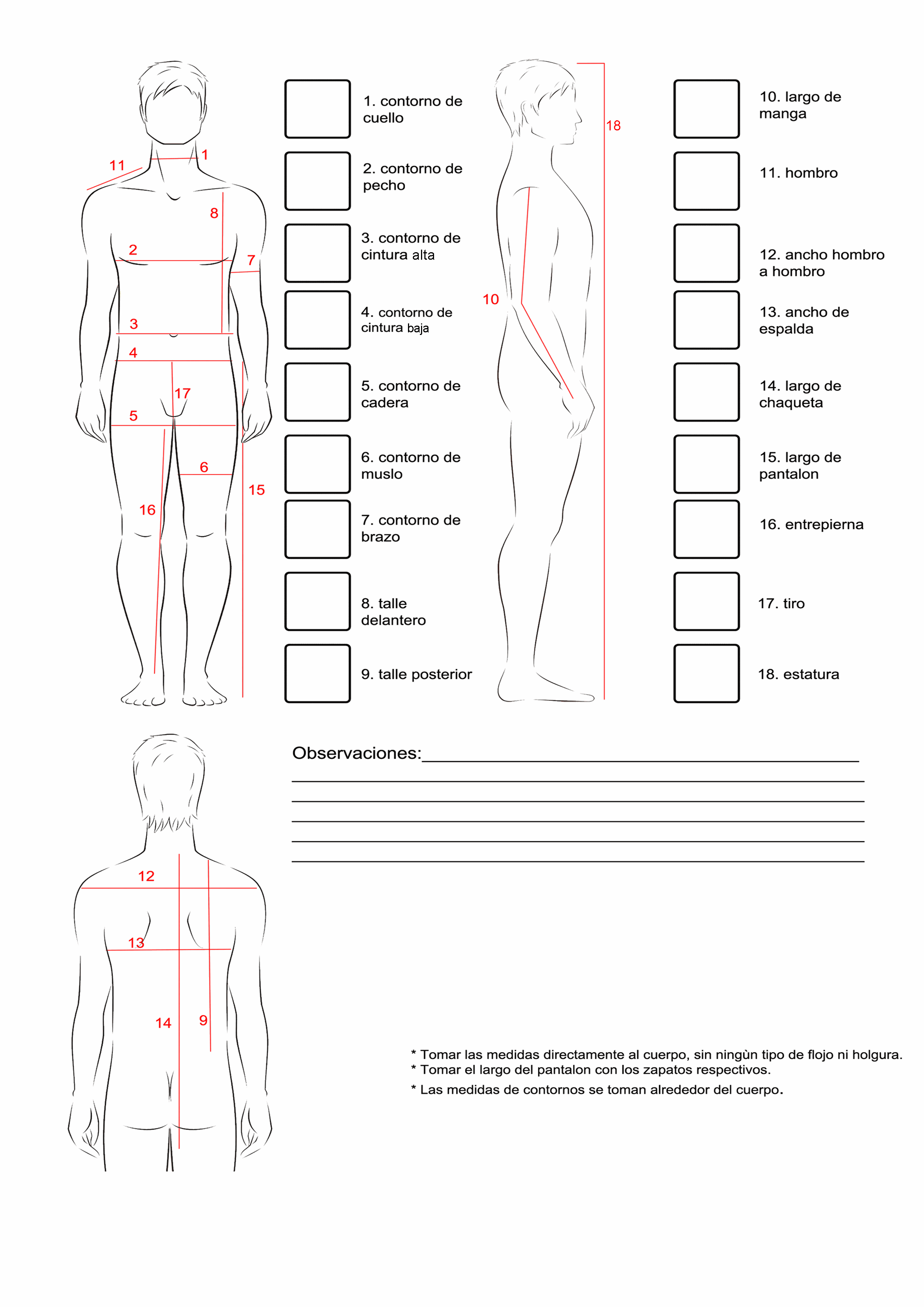 11
1
8
2
7
3
4
17
5
6
15
16

1. contorno de cuello

2. contorno de pecho

3. contorno de cintura alta

4. contorno de cintura baja

5. contorno de cadera

6. contorno de muslo

7. contorno de brazo

8. talle delantero

9. talle posterior

18
10

10. largo de manga

11. hombro

12. ancho hombro a hombro

13. ancho de espalda

14. largo de chaqueta

15. largo de pantalon

16. entrepierna

17. tiro

18. estatura

12
13
14
9

Observaciones:

* Tomar las medidas directamente al cuerpo, sin ningùn tipo de flojo ni holgura.
* Tomar el largo del pantalon con los zapatos respectivos.
* Las medidas de contornos se toman alrededor del cuerpo.